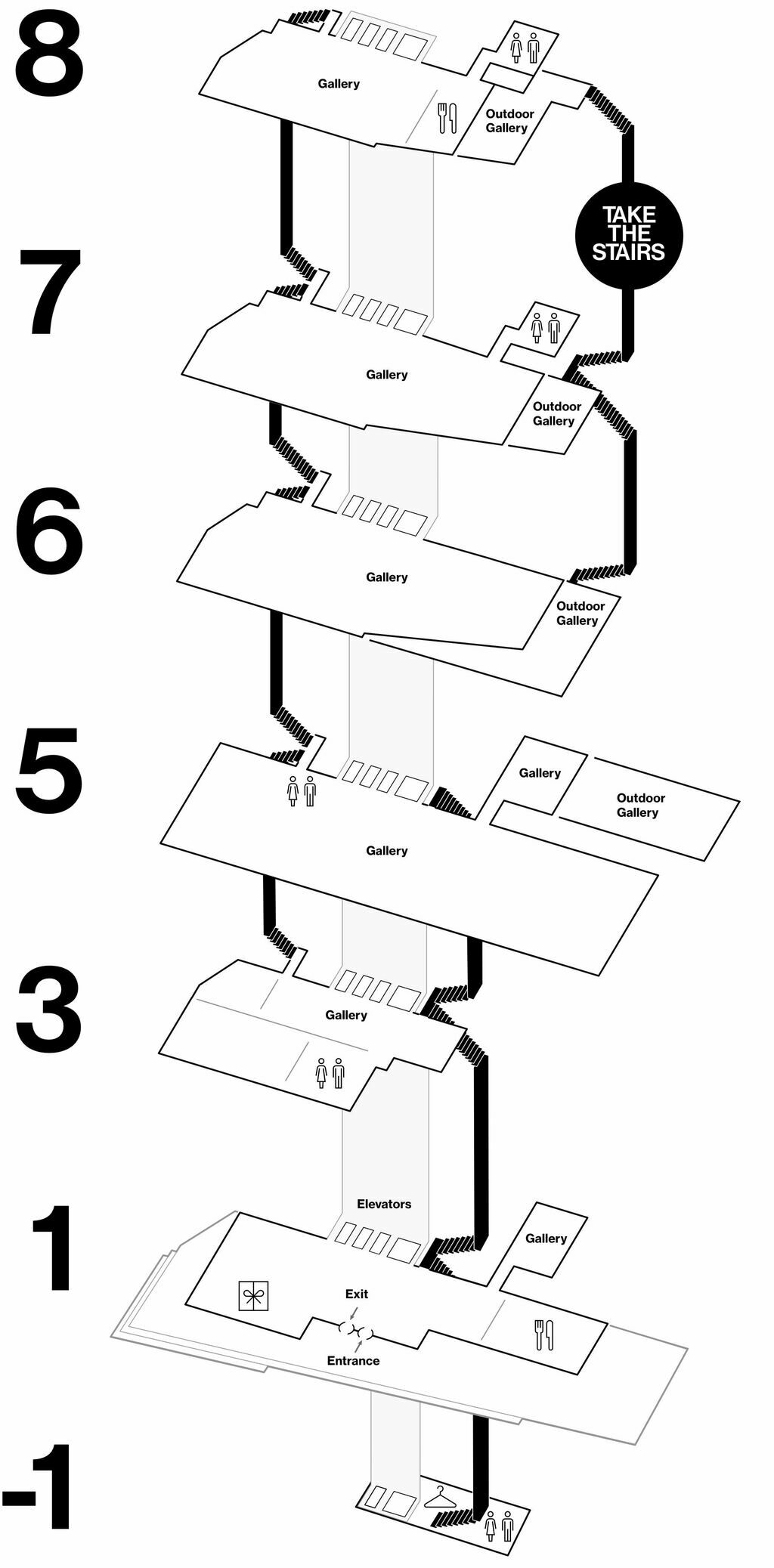 8

Gallery

Outdoor Gallery

TAKE THE STAIRS

7

Gallery

Outdoor Gallery

6

Gallery

Outdoor Gallery

5

Gallery

Outdoor Gallery

Gallery

3

Gallery

Elevators

1

Gallery

Exit

Entrance

-1